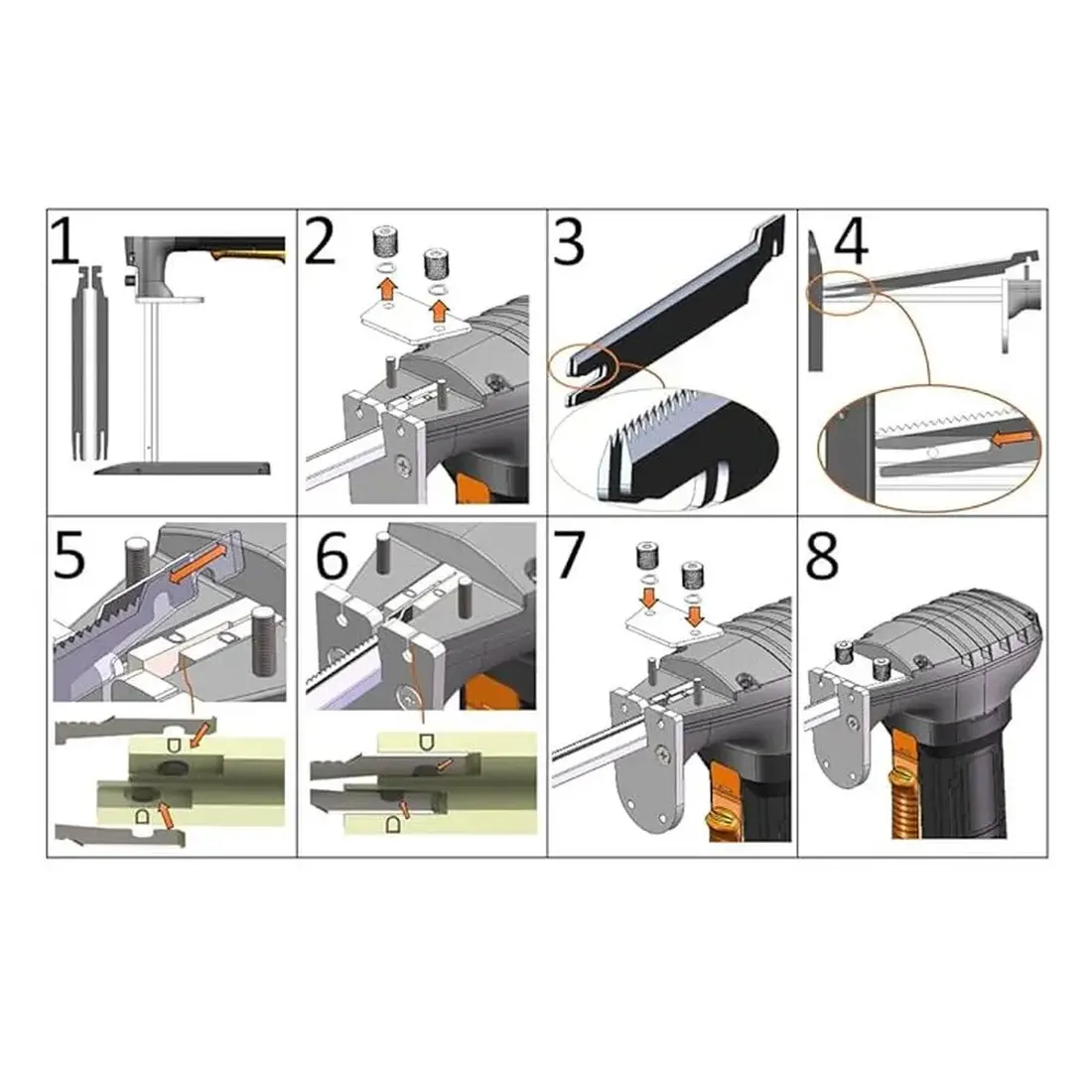 1

2

3

4

5

6

7

8