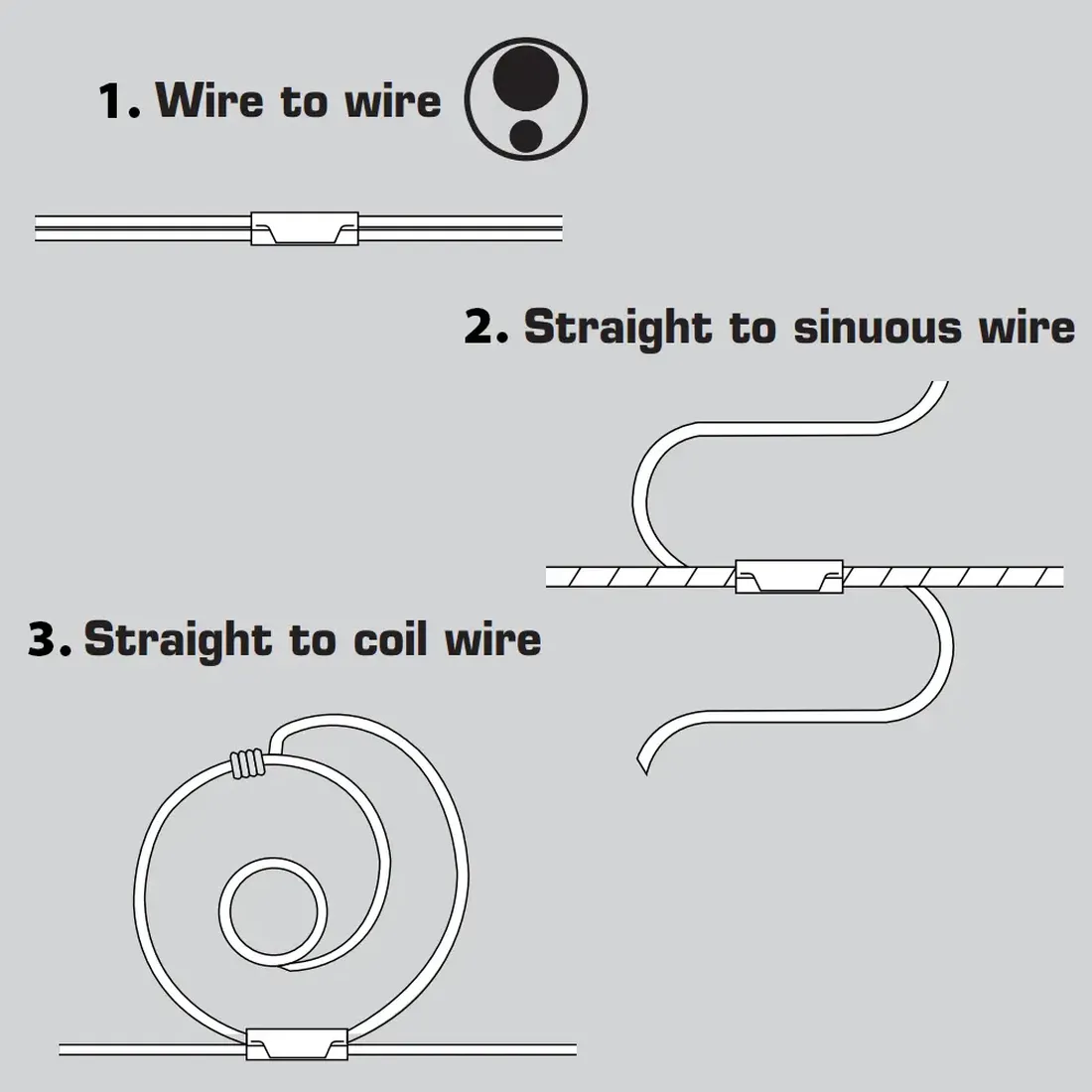 1. Wire to wire

2. Straight to sinuous wire

3. Straight to coil wire