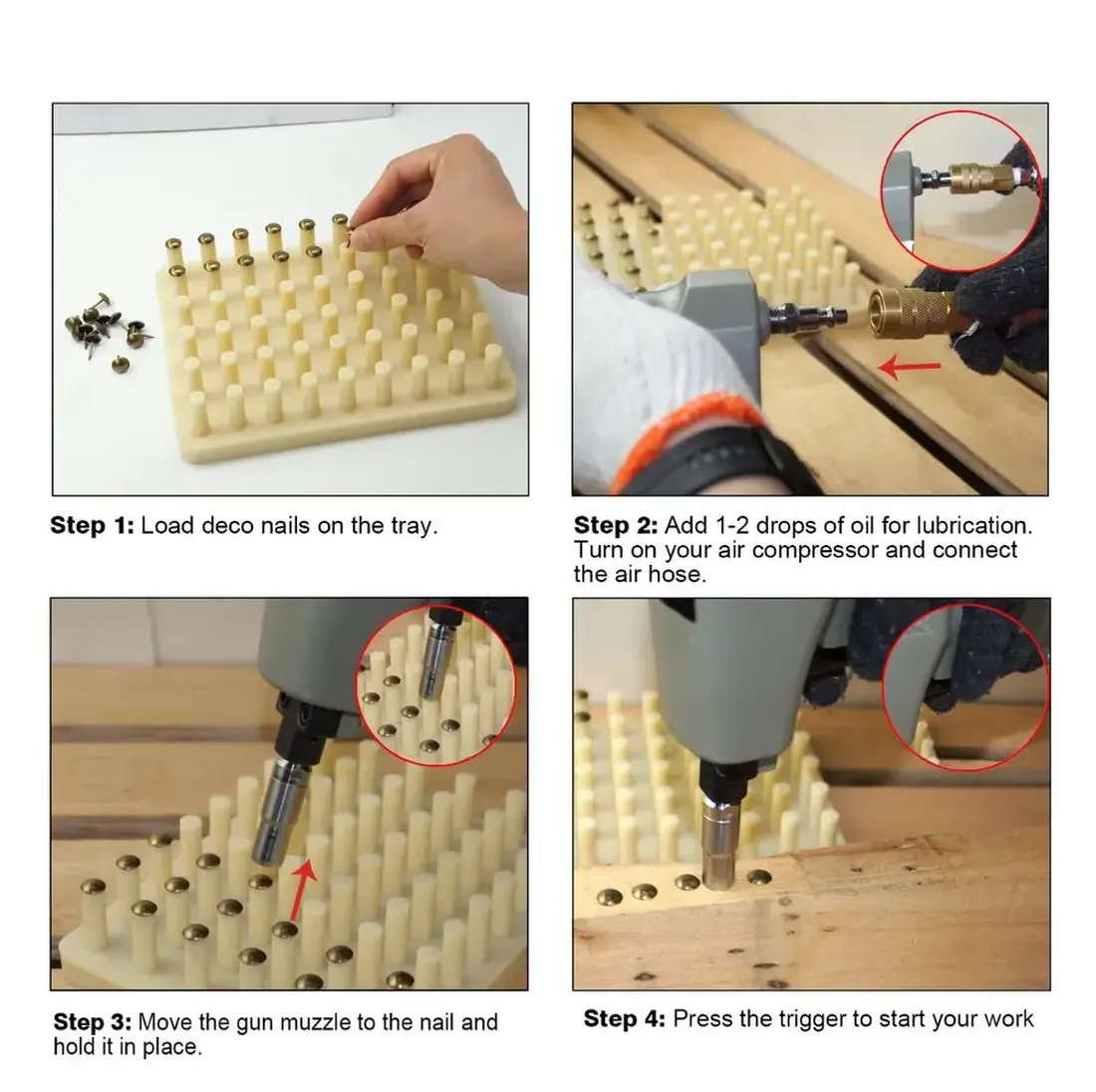 Step 1: Load deco nails on the tray.

Step 2: Add 1-2 drops of oil for lubrication. Turn on your air compressor and connect the air hose.

Step 3: Move the gun muzzle to the nail and hold it in place.

Step 4: Press the trigger to start your work