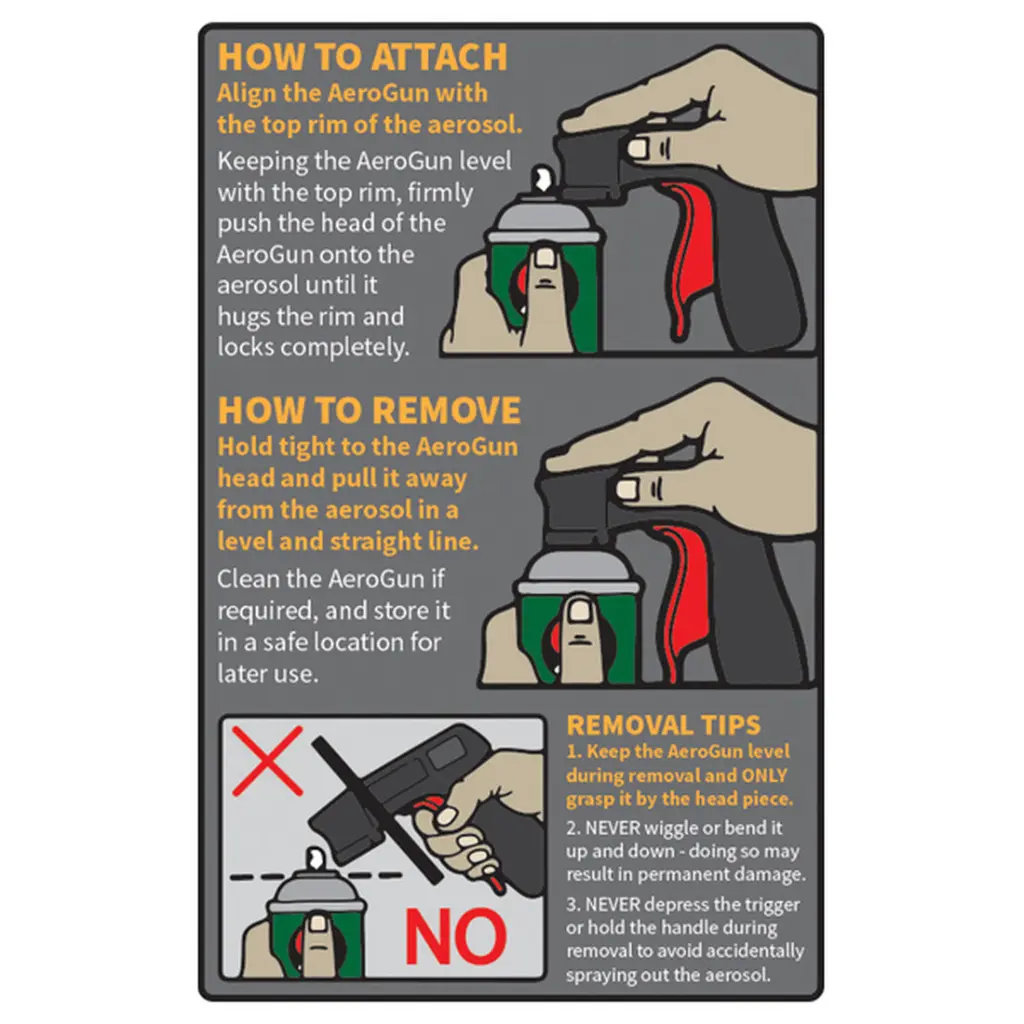 HOW TO ATTACH
Align the AeroGun with the top rim of the aerosol.
Keeping the AeroGun level with the top rim, firmly push the head of the AeroGun onto the aerosol until it hugs the rim and locks completely.

HOW TO REMOVE
Hold tight to the AeroGun head and pull it away from the aerosol in a level and straight line.
Clean the AeroGun if required, and store it in a safe location for later use.

NO

REMOVAL TIPS
1. Keep the AeroGun level during removal and ONLY grasp it by the head piece.
2. NEVER wiggle or bend it up and down - doing so may result in permanent damage.
3. NEVER depress the trigger or hold the handle during removal to avoid accidentally spraying out the aerosol.