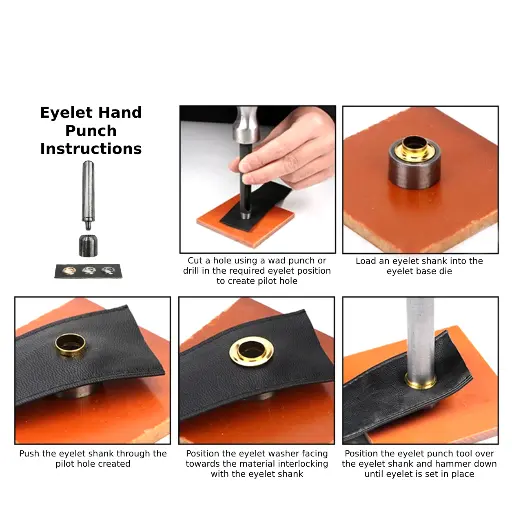 Eyelet Hand Punch Instructions

Cut a hole using a wad punch or drill in the required eyelet position to create pilot hole

Load an eyelet shank into the eyelet base die

Push the eyelet shank through the pilot hole created

Position the eyelet washer facing towards the material interlocking with the eyelet shank

Position the eyelet punch tool over the eyelet shank and hammer down until eyelet is set in place