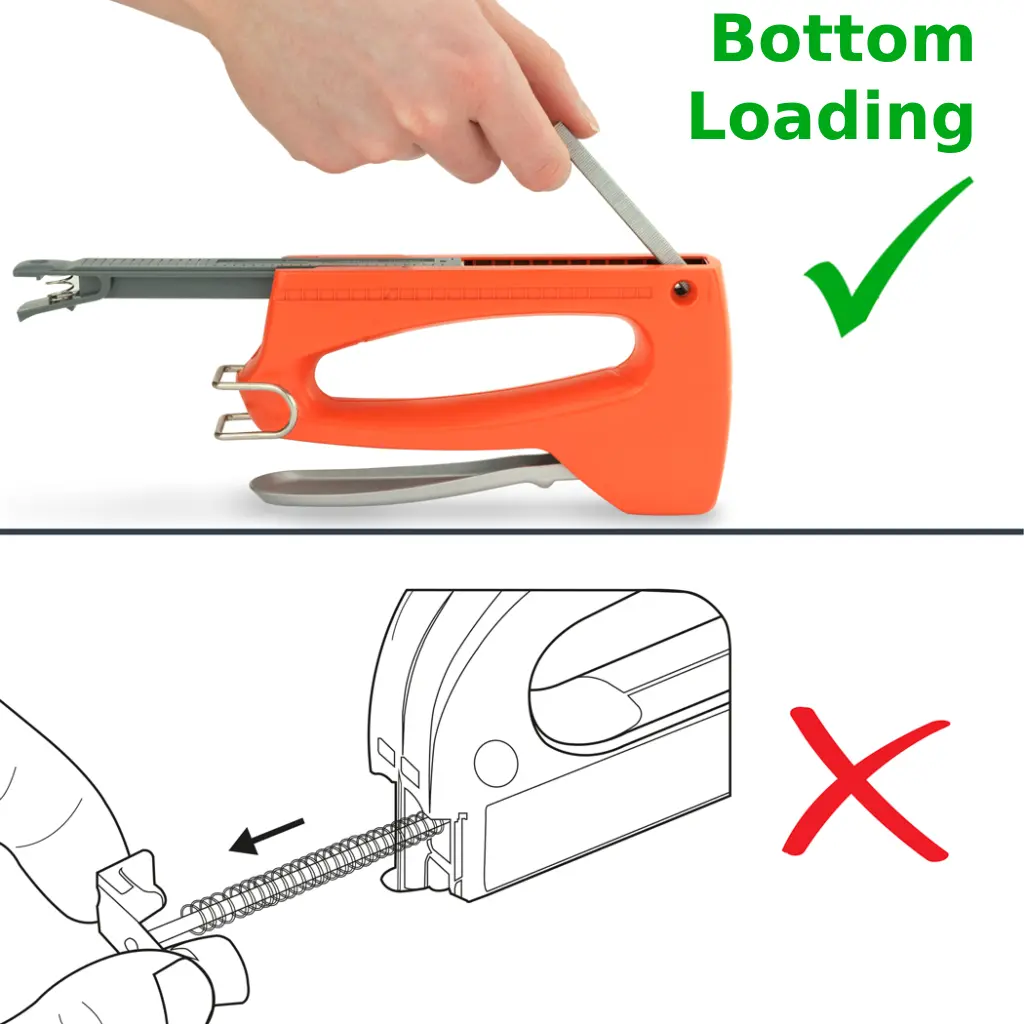 Bottom Loading